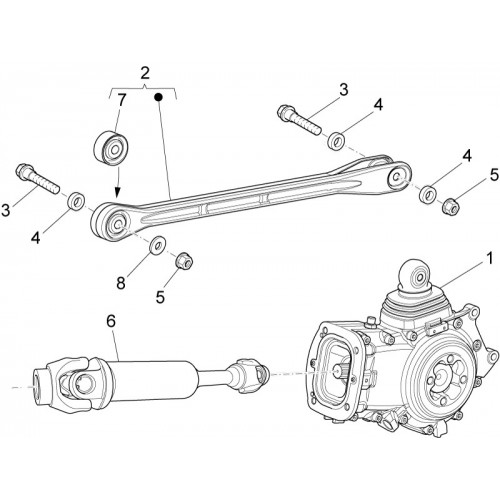 2
7
3
4
4
5
3
4
8
5
1
6